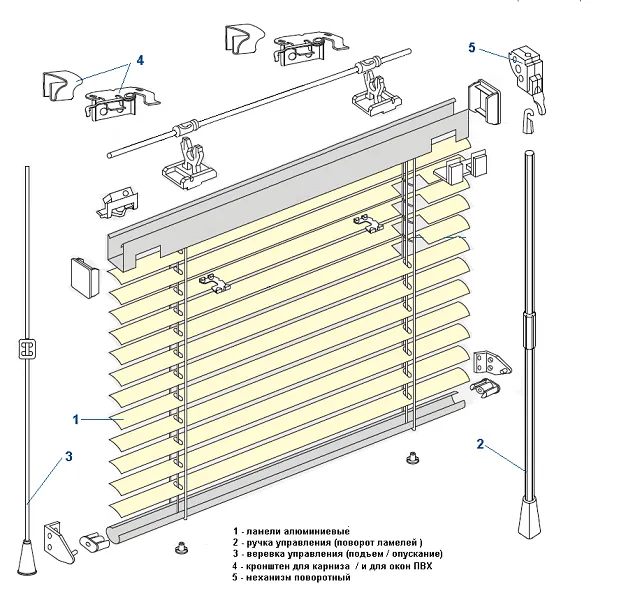 4

5

1

3

2

1 - панели алюминиевые
2 - ручка управления (поворот ламелей )
3 - веревка управления (подъем / опускание)
4 - кронштен для карниза / и для окон ПВХ
5 - механизм поворотный